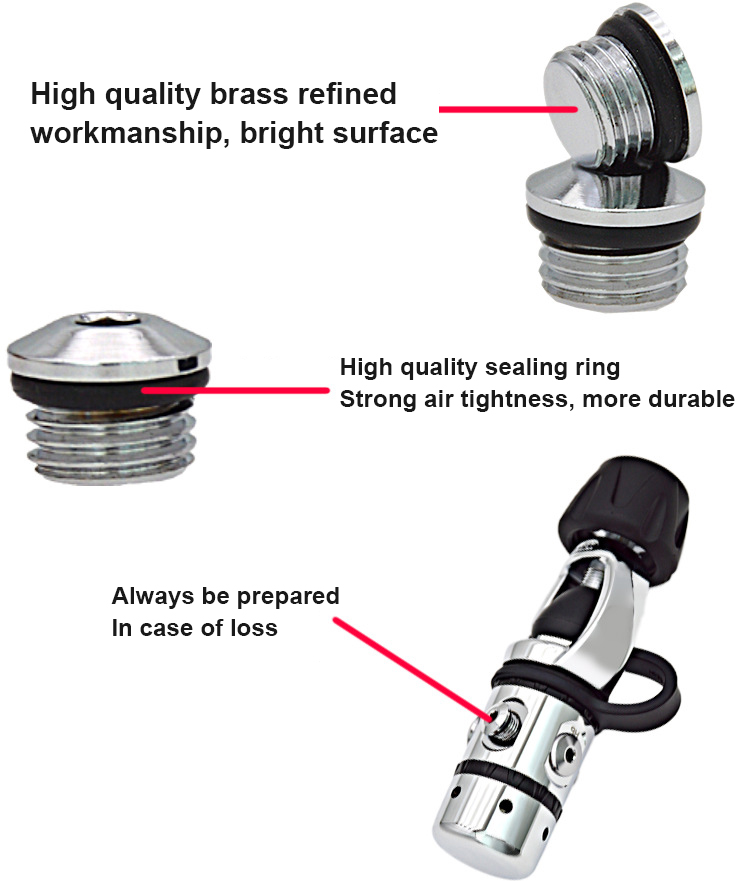 High quality brass refined workmanship, bright surface

High quality sealing ring
Strong air tightness, more durable

Always be prepared
In case of loss